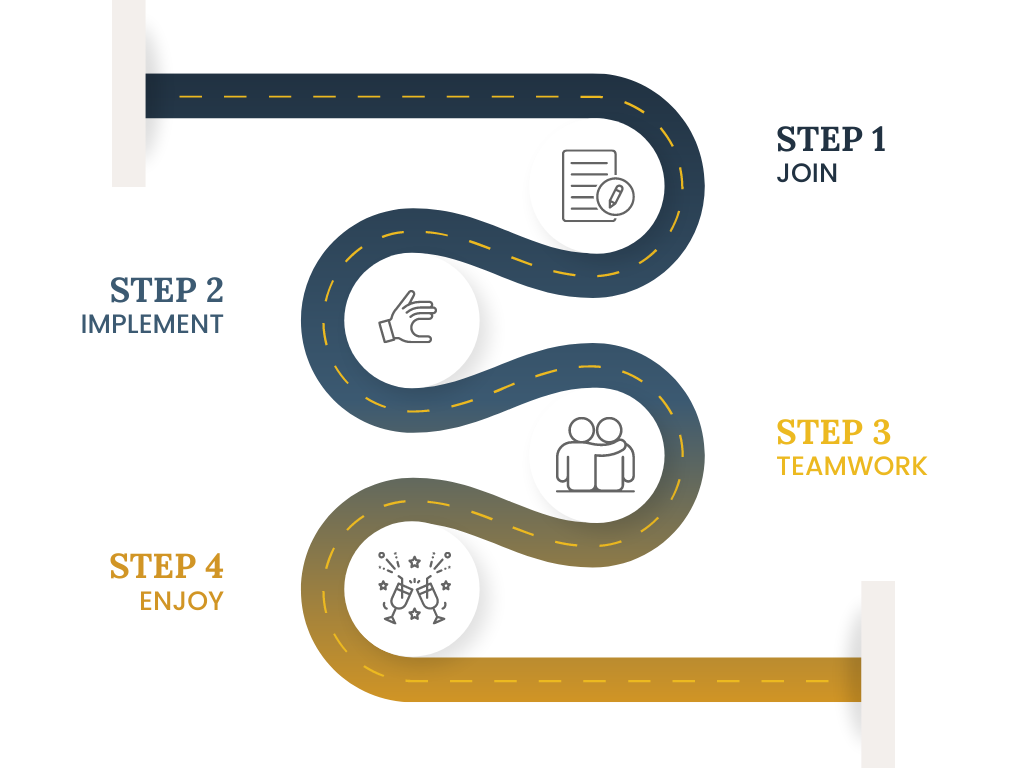 STEP 1
JOIN

STEP 2
IMPLEMENT

STEP 3
TEAMWORK

STEP 4
ENJOY